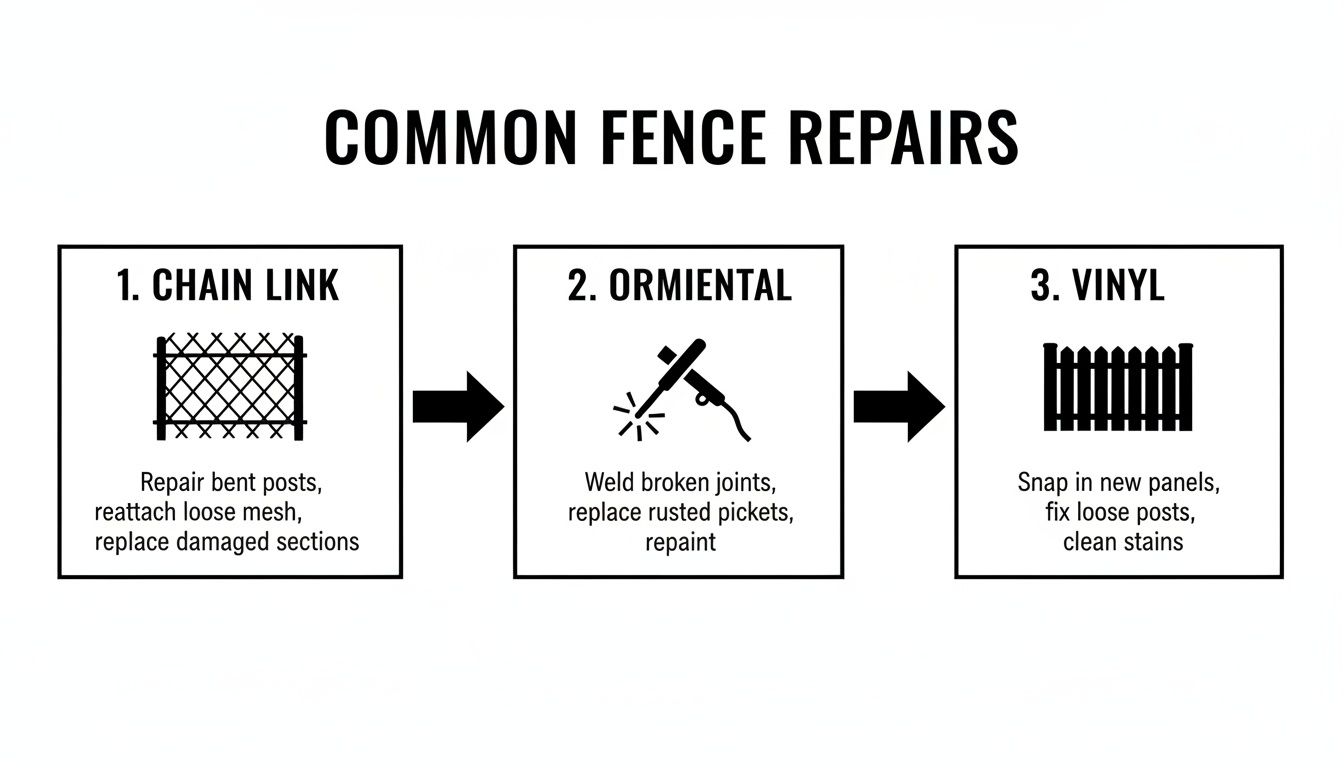 COMMON FENCE REPAIRS

1. CHAIN LINK

Repair bent posts, reattach loose mesh, replace damaged sections

2. ORMIENTAL

Weld broken joints, replace rusted pickets, repaint

3. VINYL

Snap in new panels, fix loose posts, clean stains